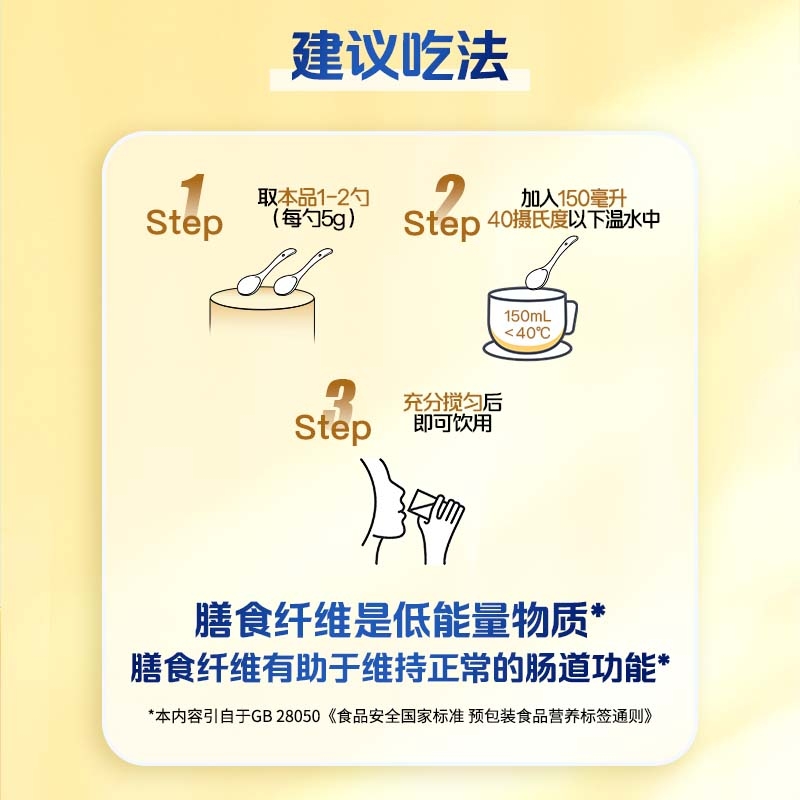 建议吃法

1
Step
取本品1-2勺
（每勺5g）

2
Step
加入150毫升
40摄氏度以下温水中

150mL
<40℃

3
Step
充分搅匀后
即可饮用

膳食纤维是低能量物质*
膳食纤维有助于维持正常的肠道功能*

*本内容引自于GB 28050《食品安全国家标准 预包装食品营养标签通则》